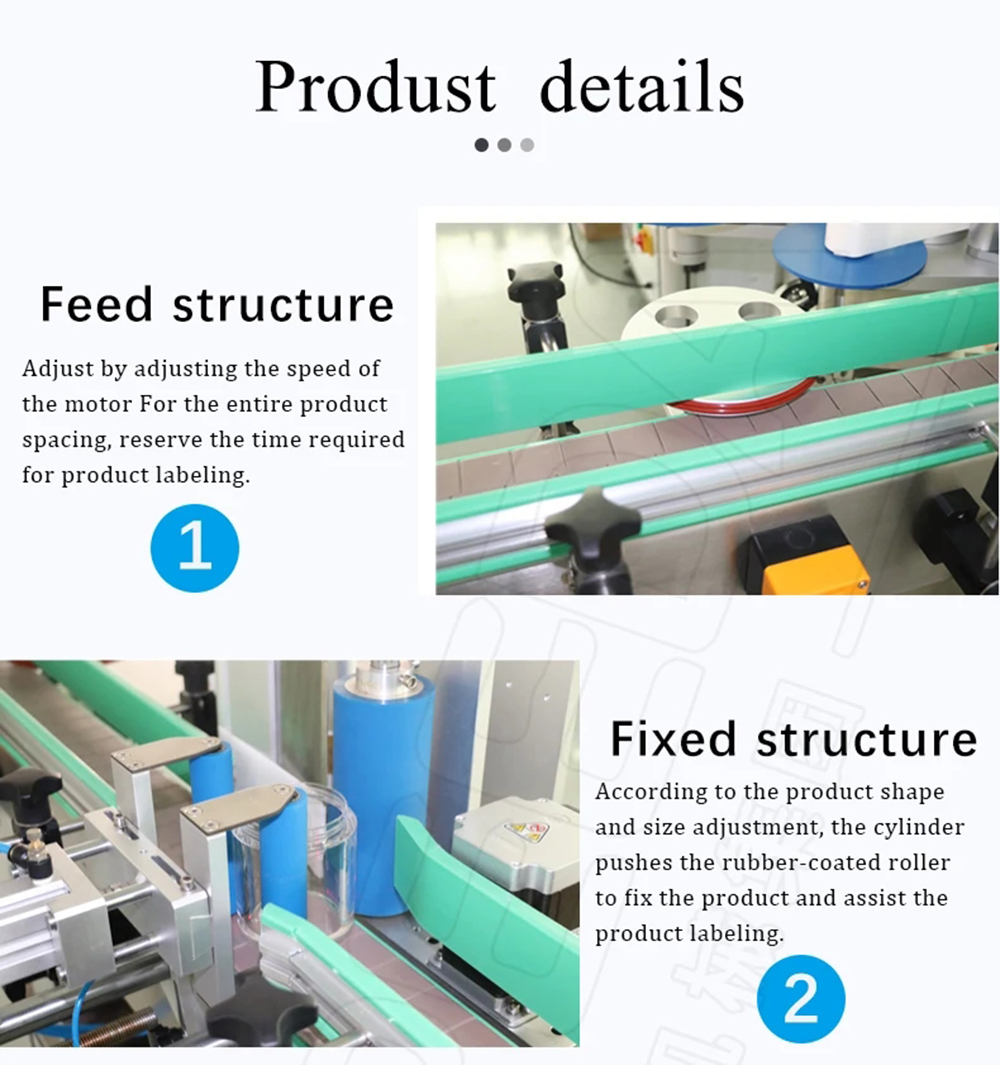 Produst details

Feed structure

Adjust by adjusting the speed of the motor For the entire product spacing, reserve the time required for product labeling.

1

Fixed structure

According to the product shape and size adjustment, the cylinder pushes the rubber-coated roller to fix the product and assist the product labeling.

2